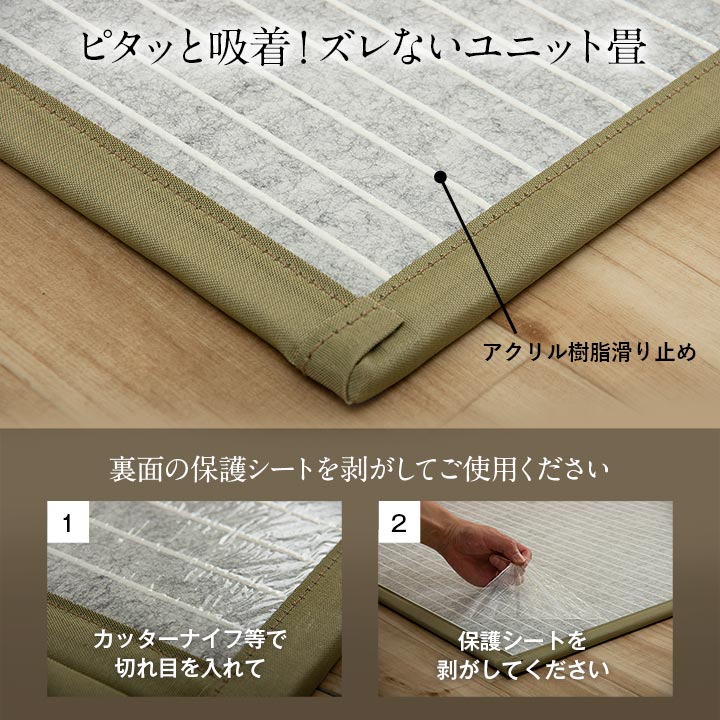 ピタッと吸着!ズレないユニット畳

アクリル樹脂滑り止め

裏面の保護シートを剥がしてご使用ください

1

カッターナイフ等で切れ目を入れて

2

保護シートを剥がしてください